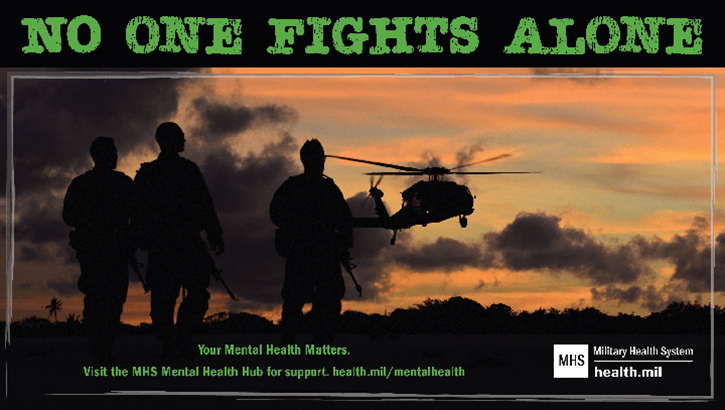 NO ONE FIGHTS ALONE

Your Mental Health Matters.

Visit the MHS Mental Health Hub for support. health.mil/mentalhealth

MHS Military Health System

health.mil